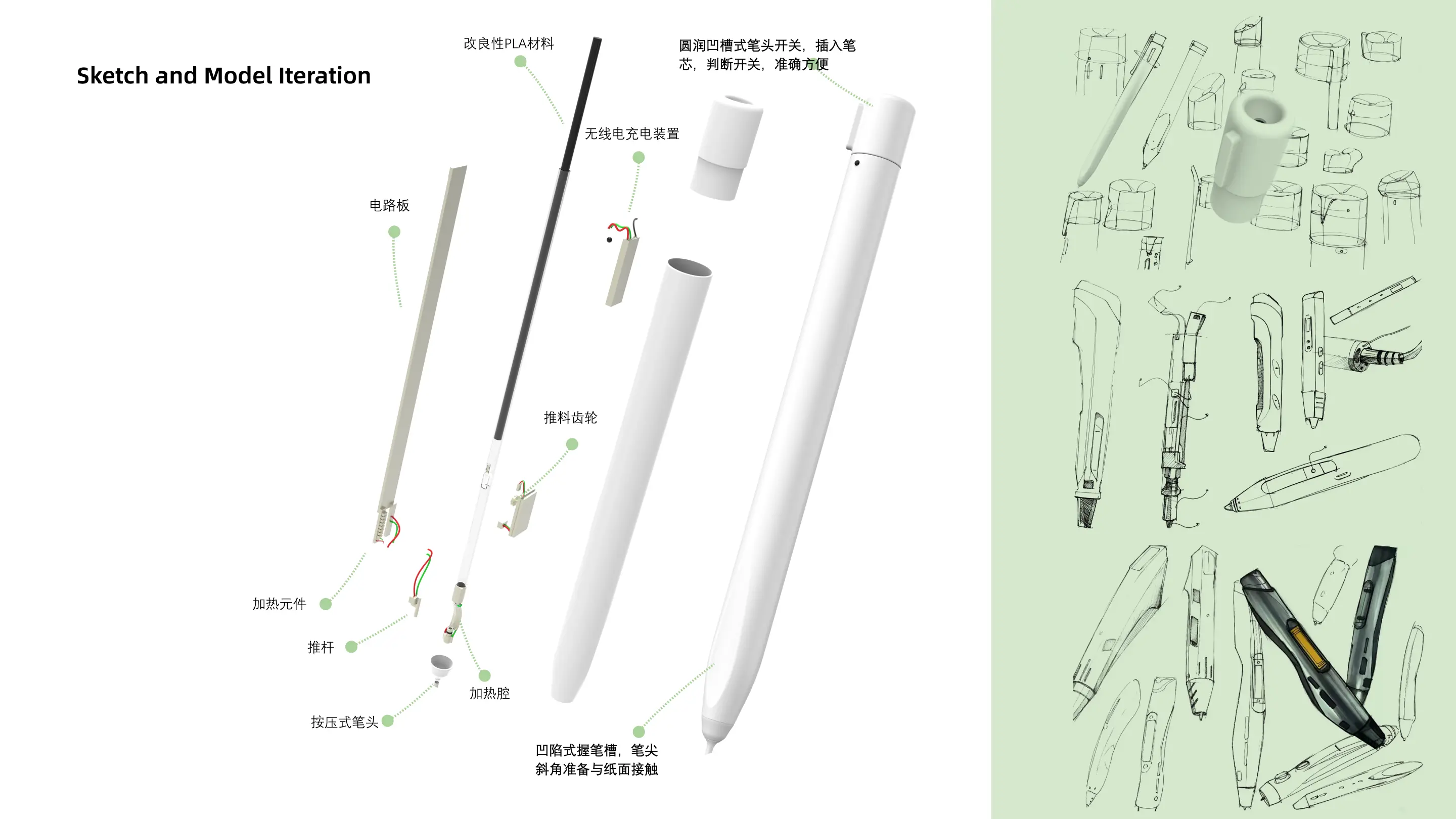 Sketch and Model Iteration

改良性PLA材料

圆润凹槽式笔头开关，插入笔芯，判断开关，准确方便

无线电充电装置

电路板

推料齿轮

加热元件

推杆

加热腔

按压式笔头

凹陷式握笔槽，笔尖斜角准备与纸面接触